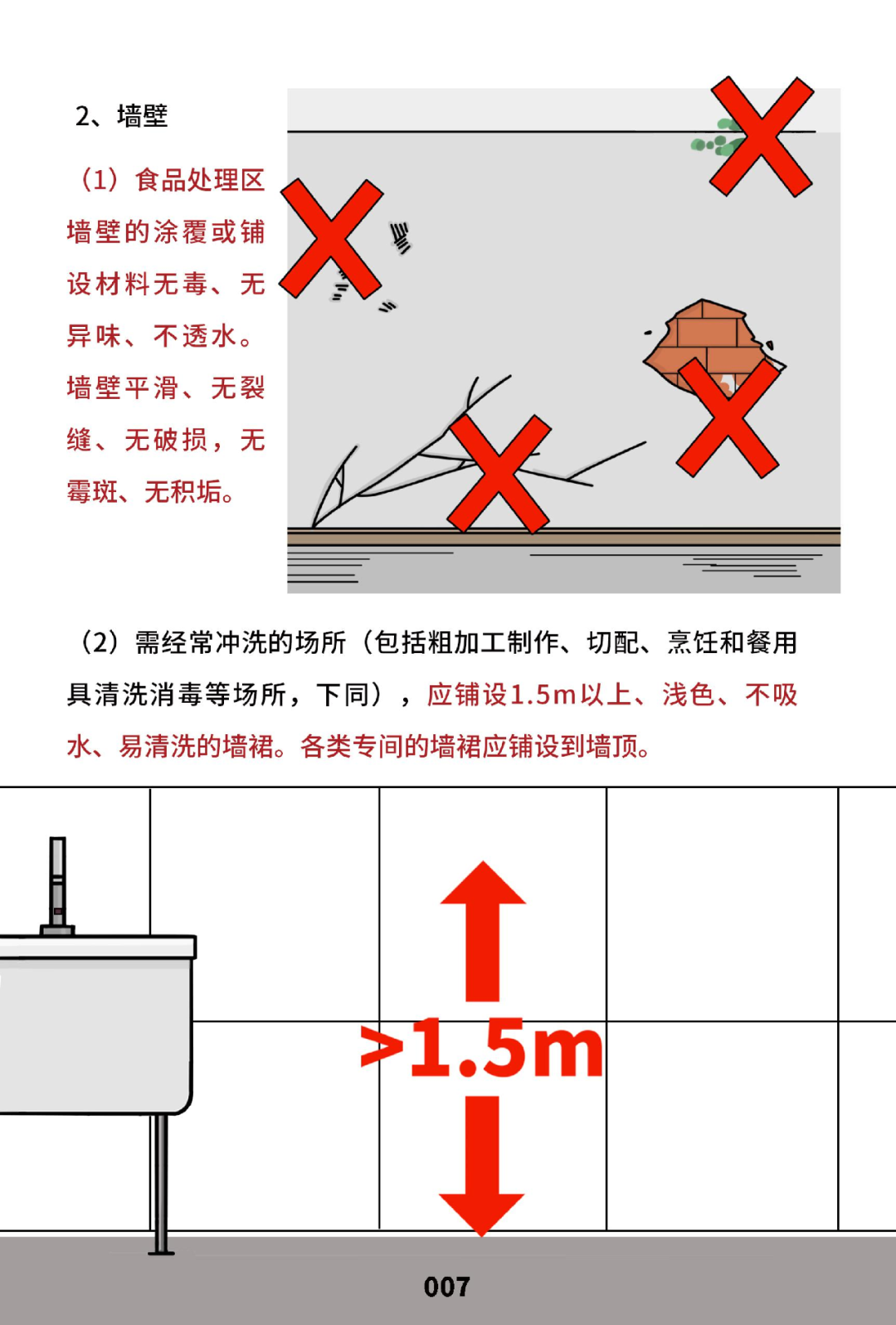 2、墙壁

（1）食品处理区墙壁的涂覆或铺设材料无毒、无异味、不透水。墙壁平滑、无裂缝、无破损，无霉斑、无积垢。

（2）需经常冲洗的场所（包括粗加工制作、切配、烹饪和餐用具清洗消毒等场所，下同），应铺设1.5m以上、浅色、不吸水、易清洗的墙裙。各类专间的墙裙应铺设到墙顶。

>1.5m

007