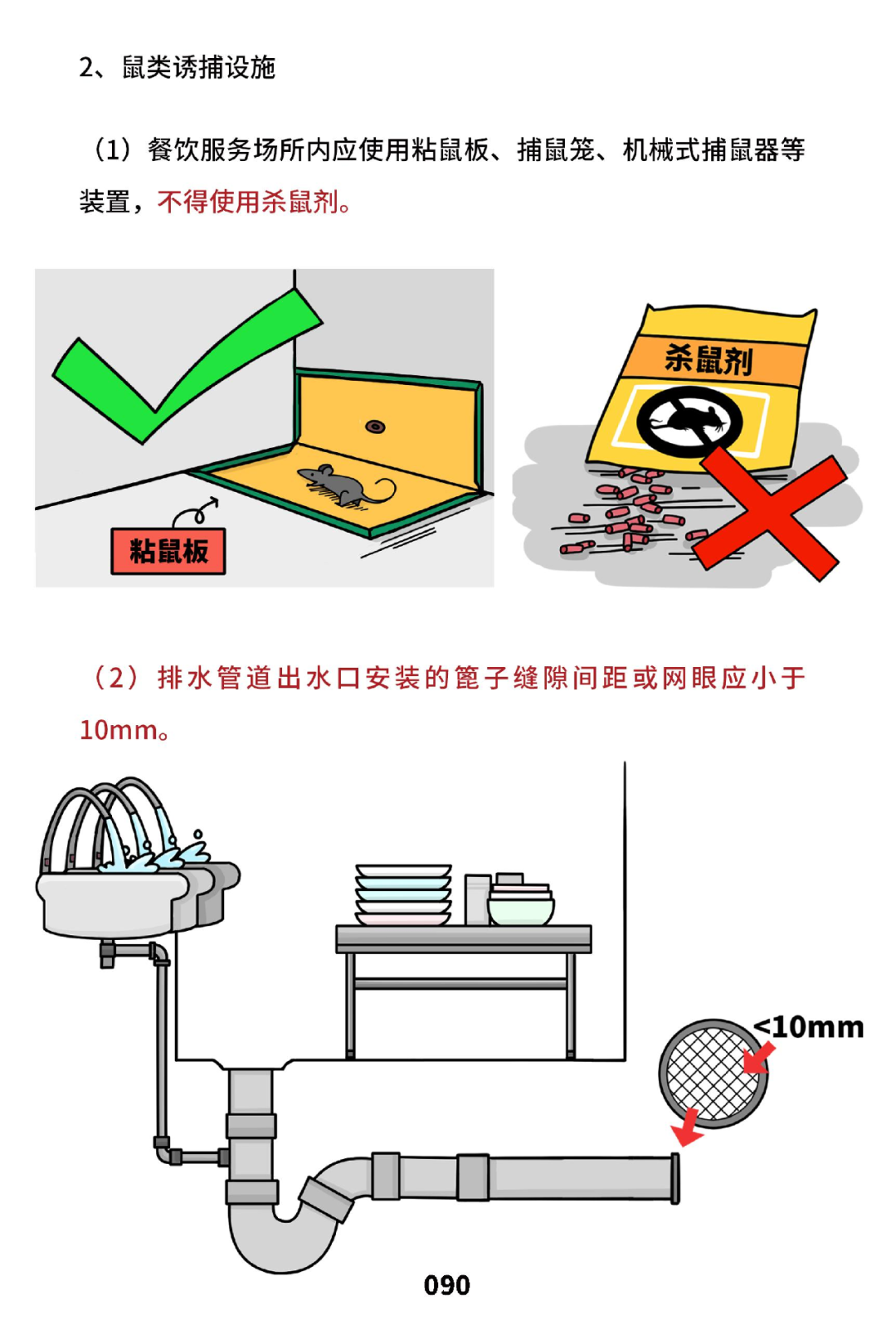 2、鼠类诱捕设施

（1）餐饮服务场所内应使用粘鼠板、捕鼠笼、机械式捕鼠器等装置，不得使用杀鼠剂。

粘鼠板

杀鼠剂

（2）排水管道出水口安装的篦子缝隙间距或网眼应小于10mm。

<10mm

090